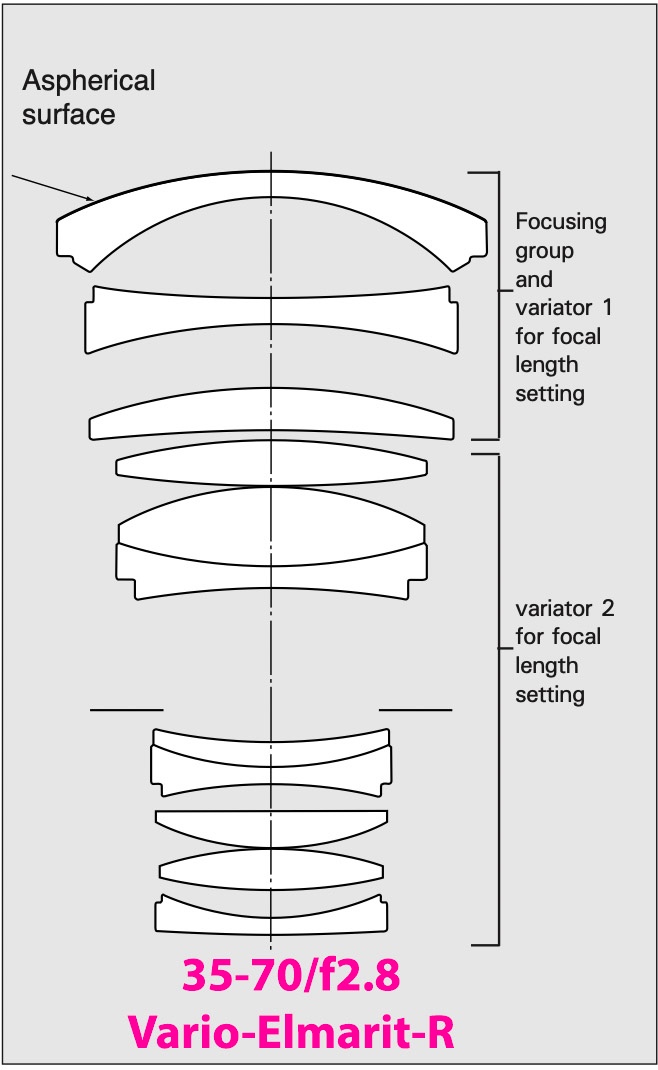 Aspherical surface

Focusing group and variator 1 for focal length setting

variator 2 for focal length setting

35-70/f2.8
Vario-Elmarit-R