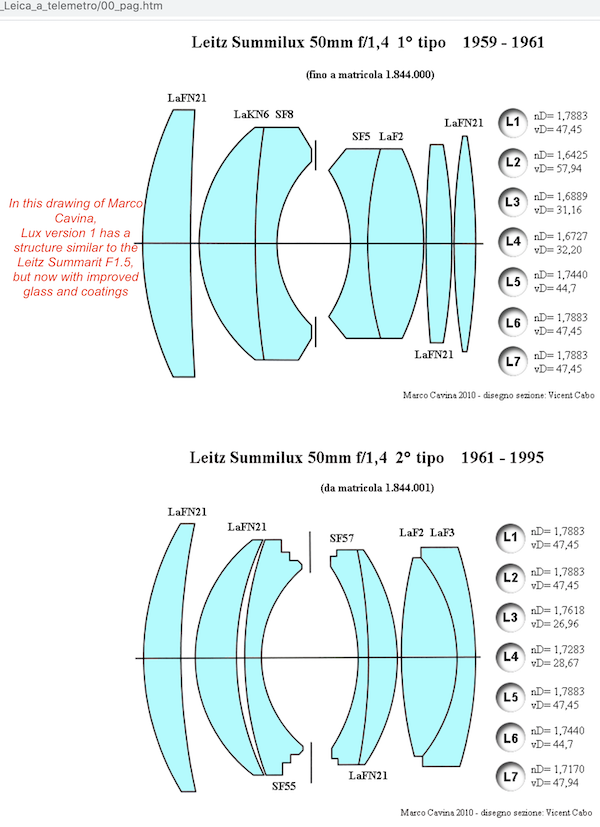 _Leica_a_telemetro/00_pag.htm

Leitz Summilux 50mm f/1,4 1° tipo 1959 - 1961

(fino a matricola 1.844.000)

LaFN21
LaKN6 SF8
SF5 LaF2
LaFN21
LaFN21

In this drawing of Marco Cavina, Lux version 1 has a structure similar to the Leitz Summarit F1.5, but now with improved glass and coatings

L1 nD= 1,7883 vD= 47,45
L2 nD= 1,6425 vD= 57,94
L3 nD= 1,6889 vD= 31,16
L4 nD= 1,6727 vD= 32,20
L5 nD= 1,7440 vD= 44,7
L6 nD= 1,7883 vD= 47,45
L7 nD= 1,7883 vD= 47,45

Marco Cavina 2010 - disegno sezione: Vicent Cabo

Leitz Summilux 50mm f/1,4 2° tipo 1961 - 1995

(da matricola 1.844.001)

LaFN21
LaFN21
SF57
LaF2 LaF3
SF55
LaFN21

L1 nD= 1,7883 vD= 47,45
L2 nD= 1,7883 vD= 47,45
L3 nD= 1,7618 vD= 26,96
L4 nD= 1,7283 vD= 28,67
L5 nD= 1,7883 vD= 47,45
L6 nD= 1,7440 vD= 44,7
L7 nD= 1,7170 vD= 47,94

Marco Cavina 2010 - disegno sezione: Vicent Cabo