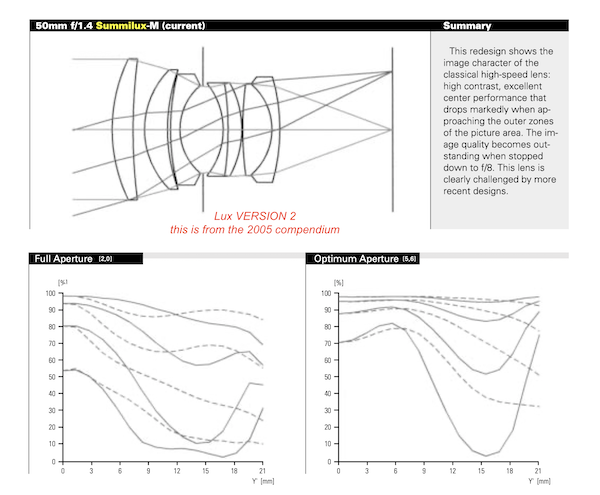 50mm f/1.4 Summilux-M (current)

Summary

This redesign shows the image character of the classical high-speed lens: high contrast, excellent center performance that drops markedly when approaching the outer zones of the picture area. The image quality becomes outstanding when stopped down to f/8. This lens is clearly challenged by more recent designs.

Lux VERSION 2
this is from the 2005 compendium

Full Aperture [2,0]

[%]
100
90
80
70
60
50
40
30
20
10
0
0 3 6 9 12 15 18 21
Y' [mm]

Optimum Aperture [5,6]

[%]
100
90
80
70
60
50
40
30
20
10
0
0 3 6 9 12 15 18 21
Y' [mm]