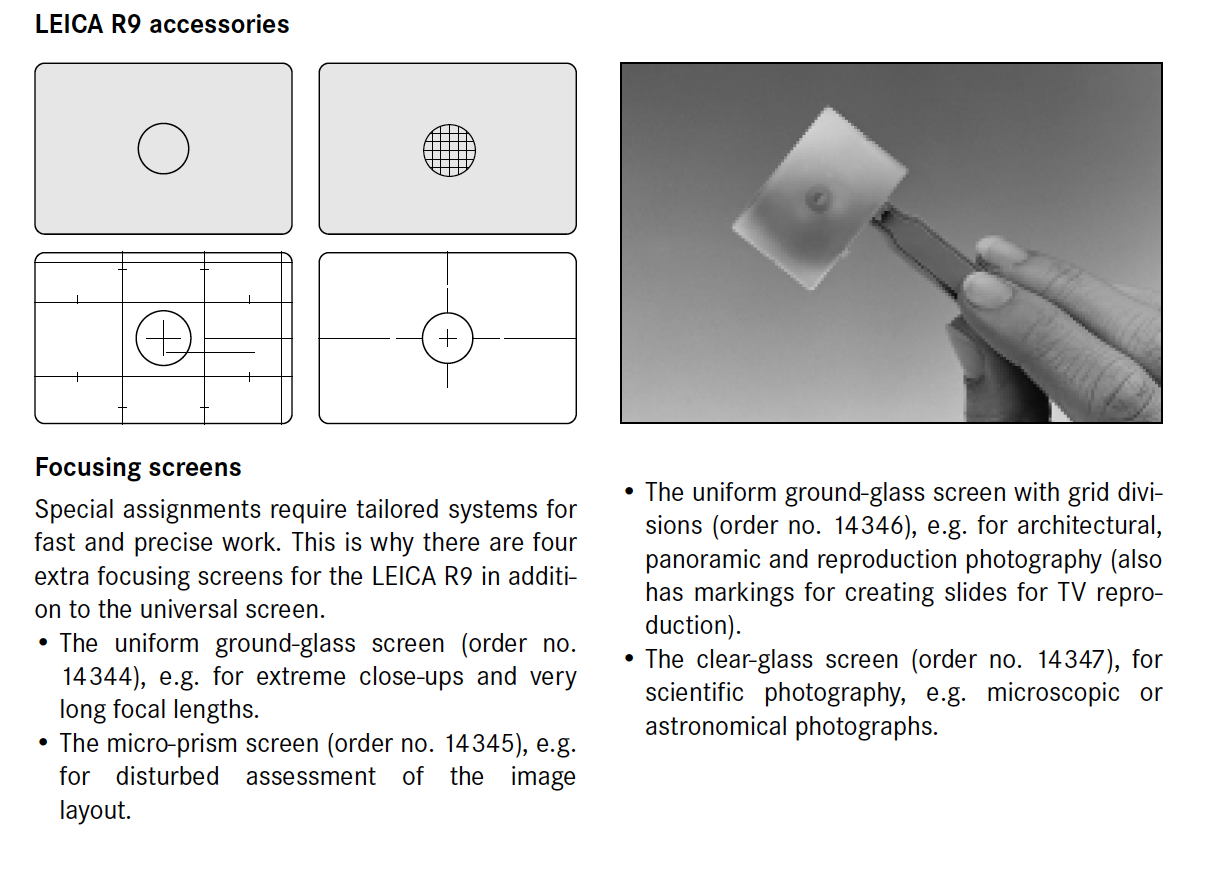 LEICA R9 accessories

Focusing screens

Special assignments require tailored systems for fast and precise work. This is why there are four extra focusing screens for the LEICA R9 in addition to the universal screen.

• The uniform ground-glass screen (order no. 14344), e.g. for extreme close-ups and very long focal lengths.
• The micro-prism screen (order no. 14345), e.g. for disturbed assessment of the image layout.
• The uniform ground-glass screen with grid divisions (order no. 14346), e.g. for architectural, panoramic and reproduction photography (also has markings for creating slides for TV reproduction).
• The clear-glass screen (order no. 14347), for scientific photography, e.g. microscopic or astronomical photographs.