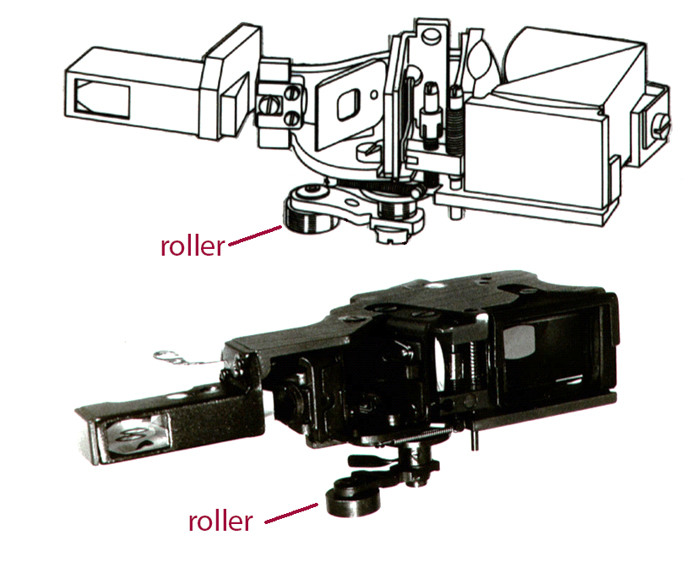 roller

roller