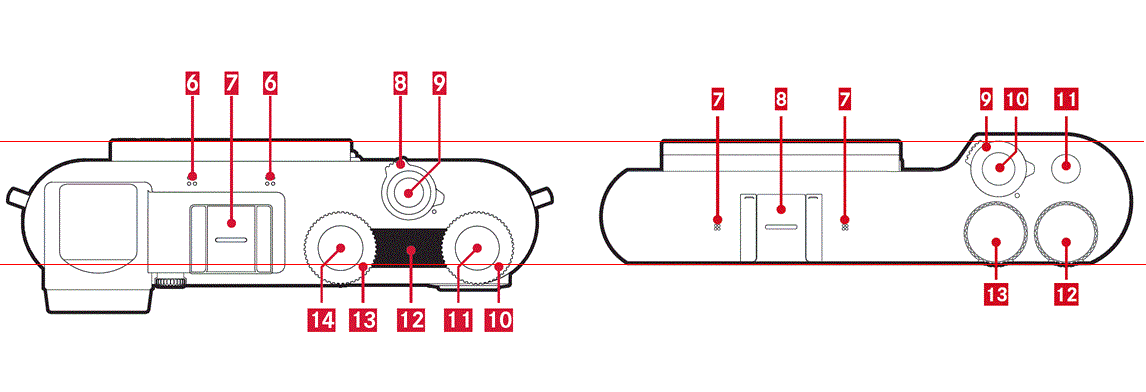 6 7 6 8 9

14 13 12 11 10

7 8 7 9 10 11

13 12