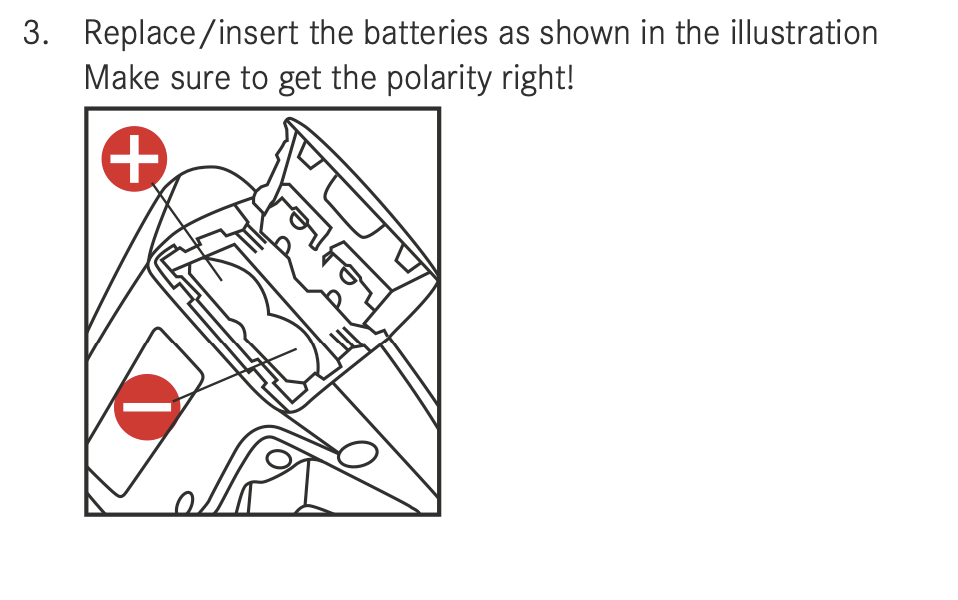 3. Replace/insert the batteries as shown in the illustration
Make sure to get the polarity right!

+

−