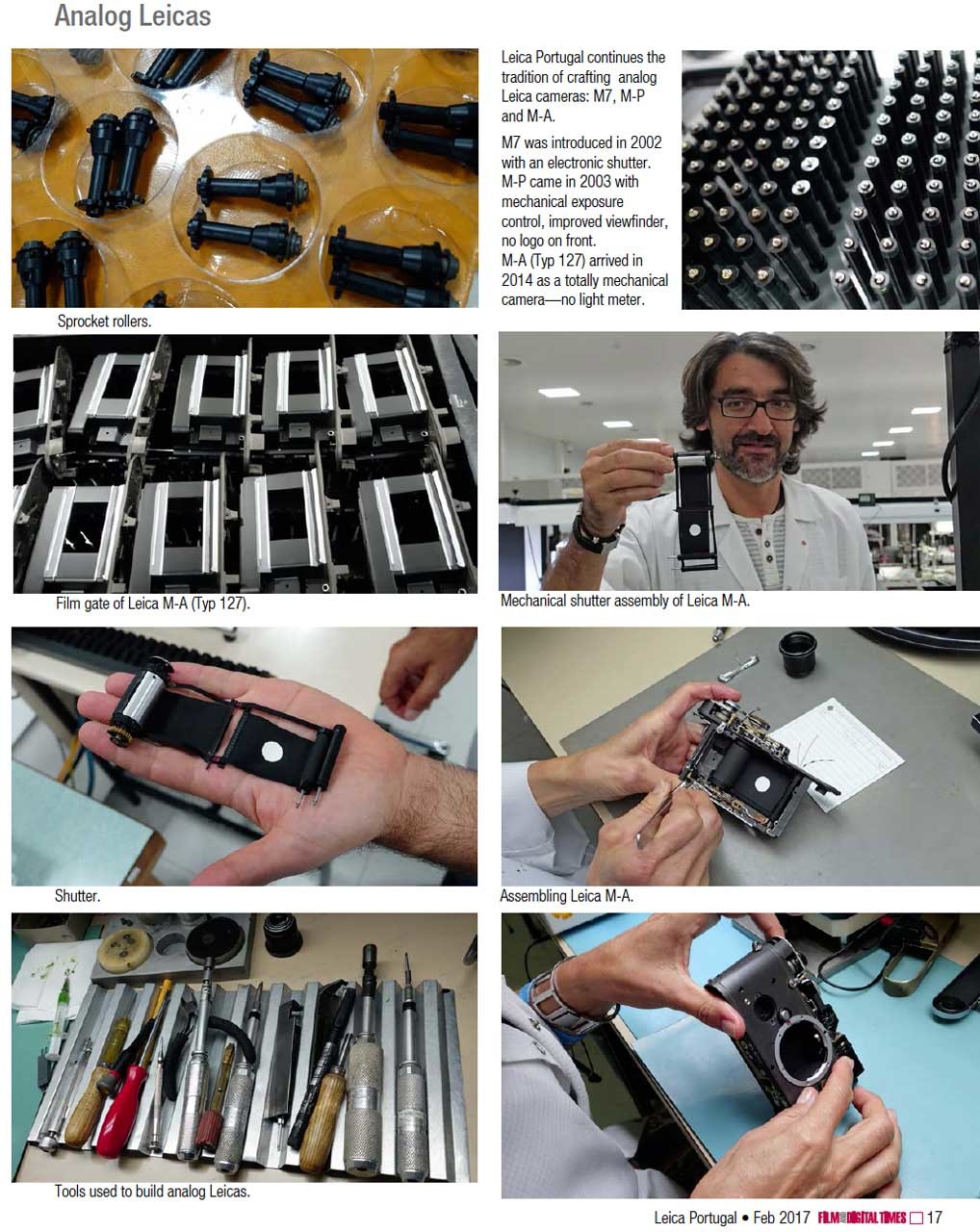 Analog Leicas

Leica Portugal continues the tradition of crafting analog Leica cameras: M7, M-P and M-A.

M7 was introduced in 2002 with an electronic shutter. M-P came in 2003 with mechanical exposure control, improved viewfinder, no logo on front.
M-A (Typ 127) arrived in 2014 as a totally mechanical camera—no light meter.

Sprocket rollers.

Film gate of Leica M-A (Typ 127).

Mechanical shutter assembly of Leica M-A.

Shutter.

Assembling Leica M-A.

Tools used to build analog Leicas.

Leica Portugal • Feb 2017 FILM AND DIGITAL TIMES 17