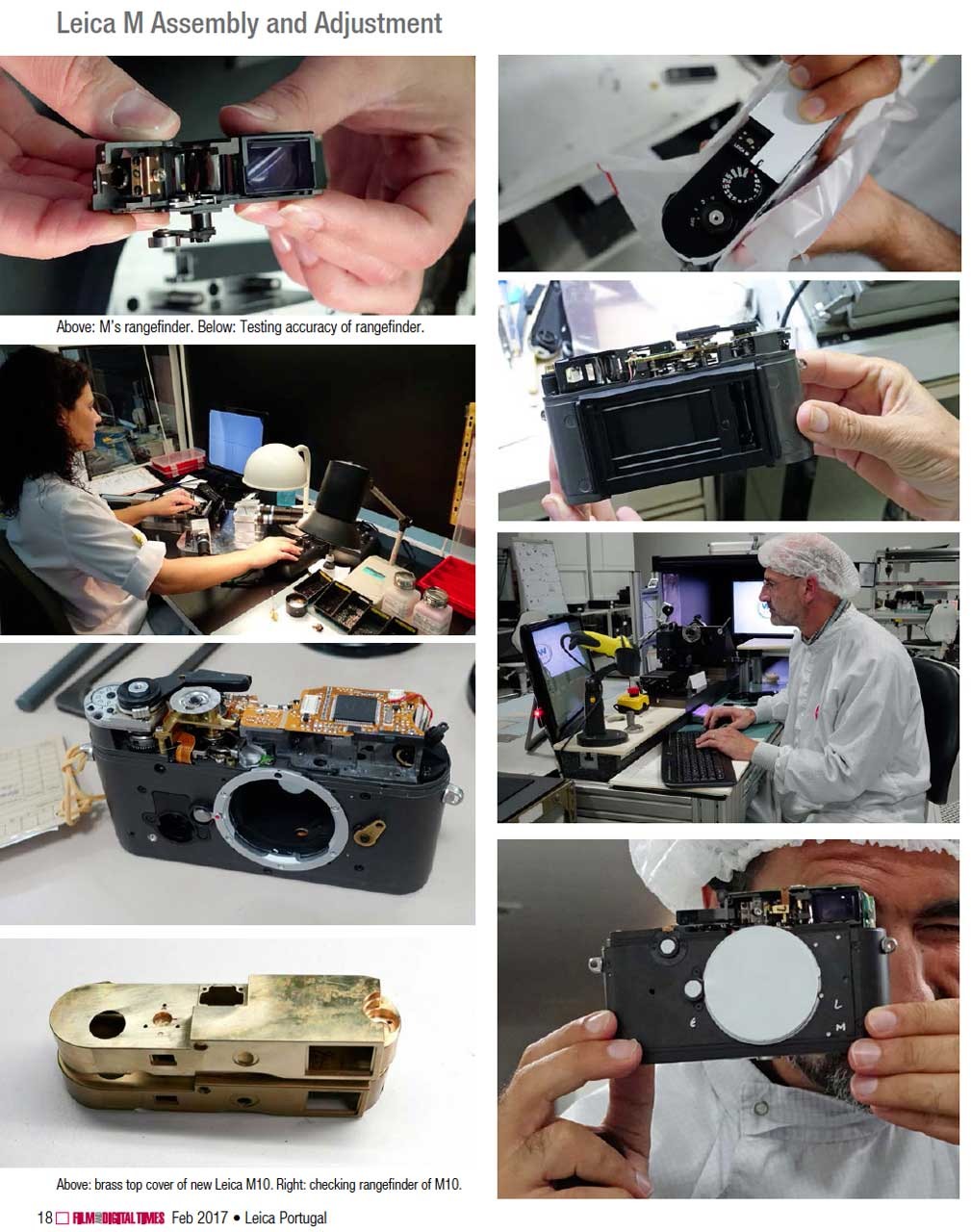 Leica M Assembly and Adjustment

Above: M's rangefinder. Below: Testing accuracy of rangefinder.

Above: brass top cover of new Leica M10. Right: checking rangefinder of M10.

18 FILM AND DIGITAL TIMES Feb 2017 • Leica Portugal